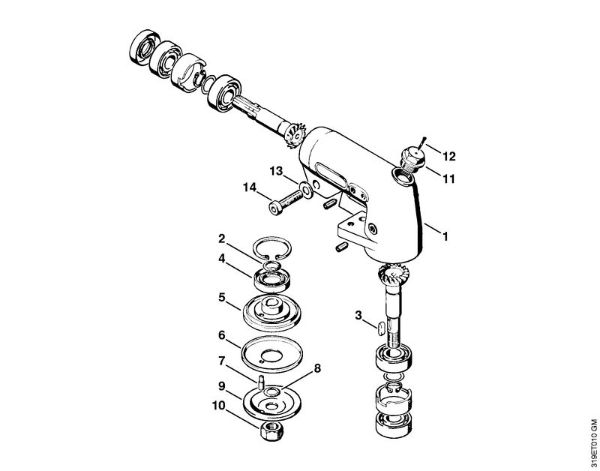 12
11
13
14
1
2
4
5
3
6
7
8
9
10
319ET010 GM