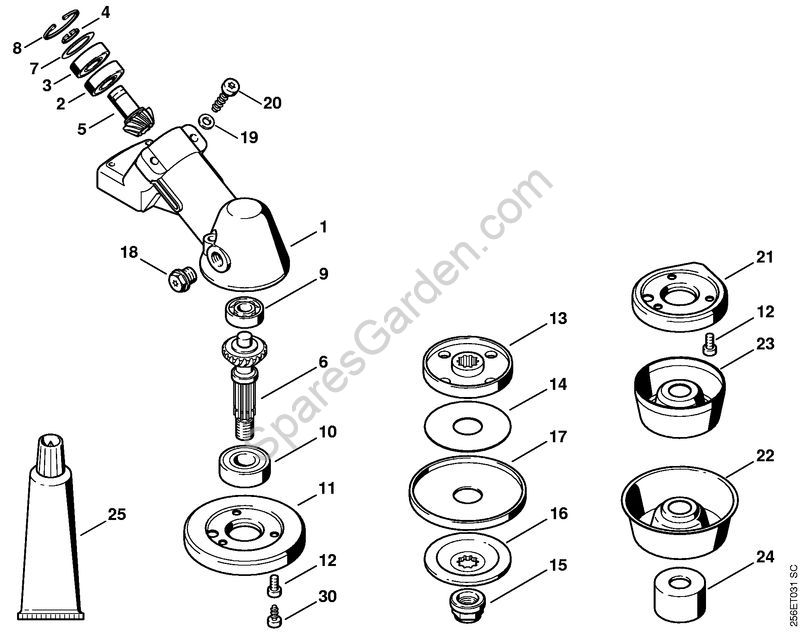 4
8
7
3
2
5
20
19
1
18
9
6
10
11
12
30
25
SparesGarden.com
13
14
17
16
15
21
12
23
22
24
256ET031 SC