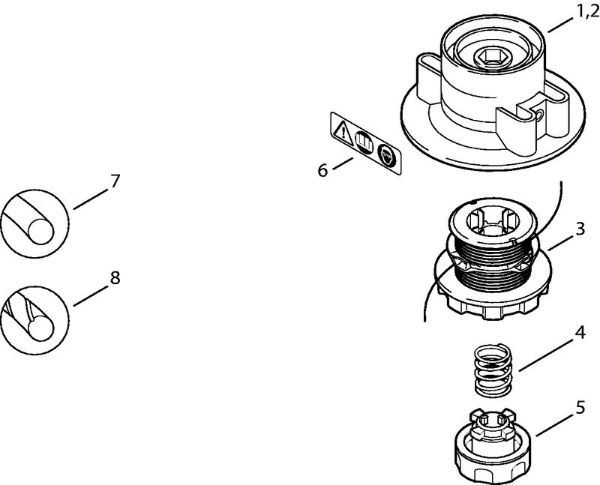 1,2
6
7
3
8
4
5