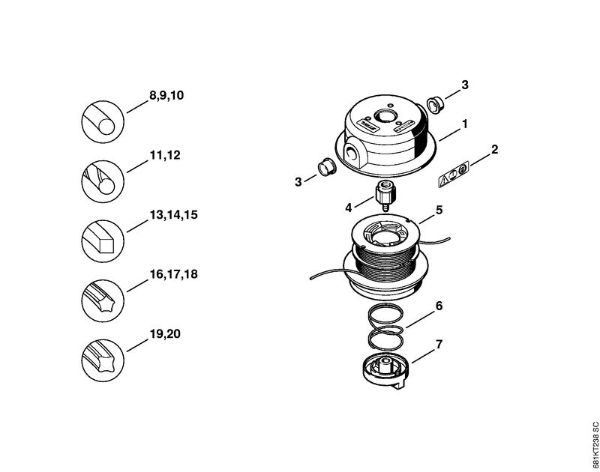 8,9,10

11,12

13,14,15

16,17,18

19,20

3

1

2

3

4

5

6

7

681KT238 SC