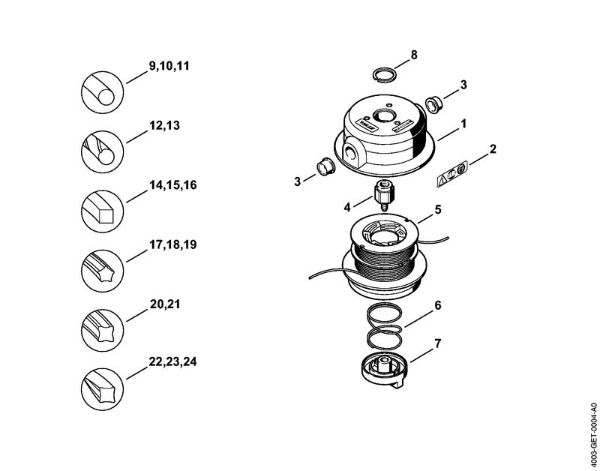 9,10,11

12,13

14,15,16

17,18,19

20,21

22,23,24

8

3

1

2

3

4

5

6

7

4003-GET-0004-A0