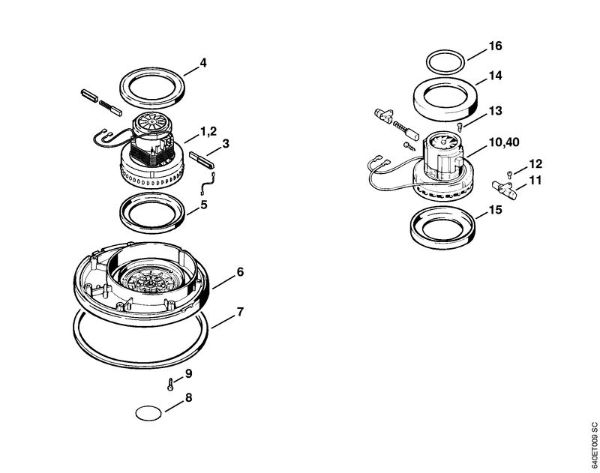 4
1,2
3
5
6
7
9
8
16
14
13
10,40
12
11
15
640ET009 SC