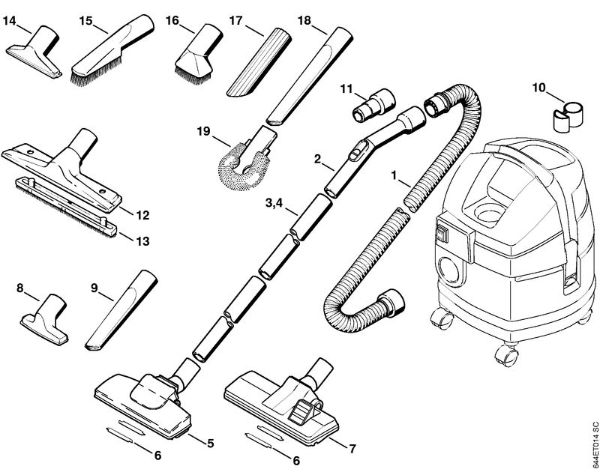 14
15
16
17
18
11
10
19
2
1
3,4
12
13
8
9
5
6
7
6
644ET014 SC