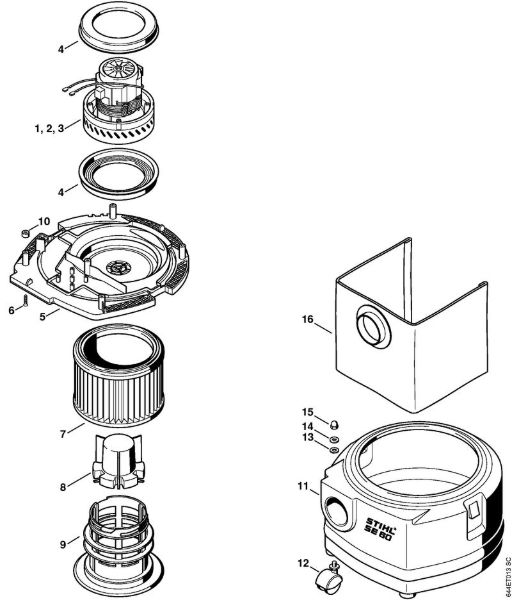 4

1, 2, 3

4

10

6

5

7

8

9

16

15

14

13

11

STIHL
SE 60

12

644ET013 SC