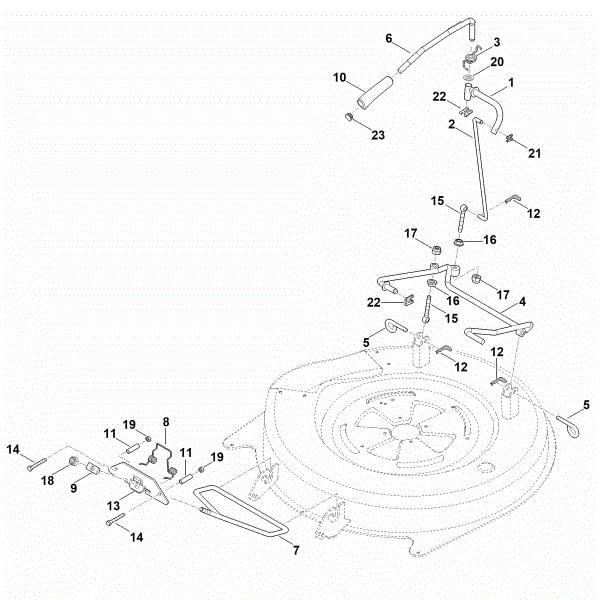 6
3
20
10
1
22
2
23
21
15
12
17
16
17
22
16
4
15
5
12
12
5
19
8
11
11
19
14
18
9
13
14
7