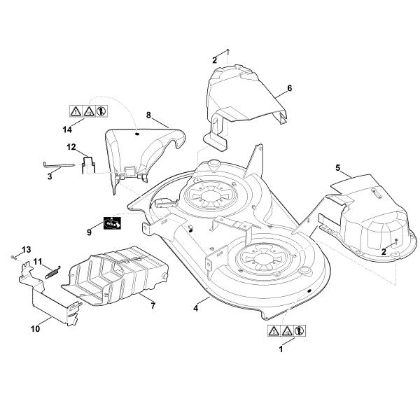 2
6
14
8
12
3
5
9
2
13
11
7
4
10
1