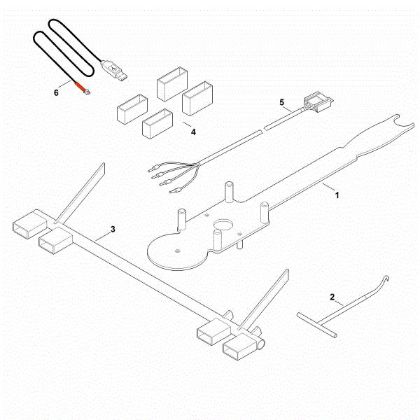 6
4
5
1
3
2