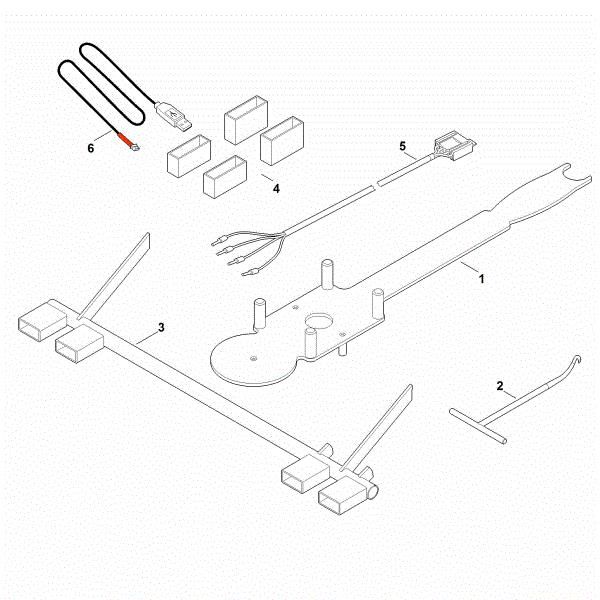 6
4
5
1
3
2