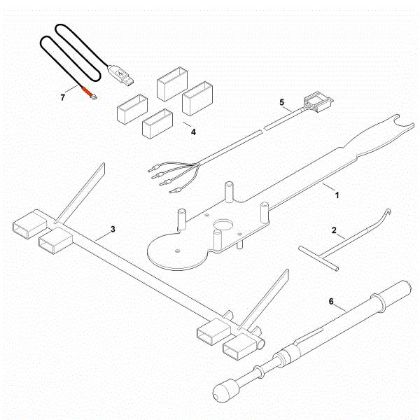 7
4
5
1
3
2
6