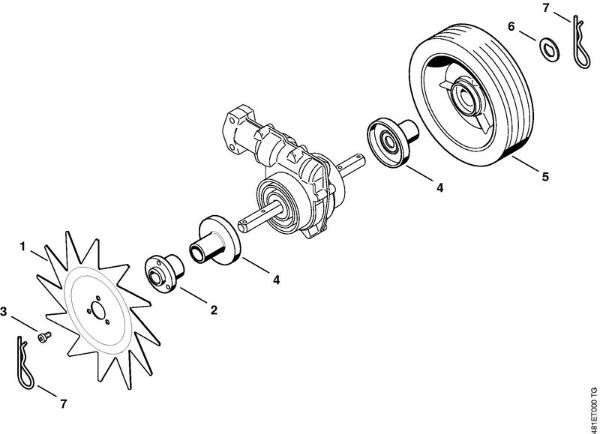 7
6
5
4
4
1
2
3
7
481ET000 TG