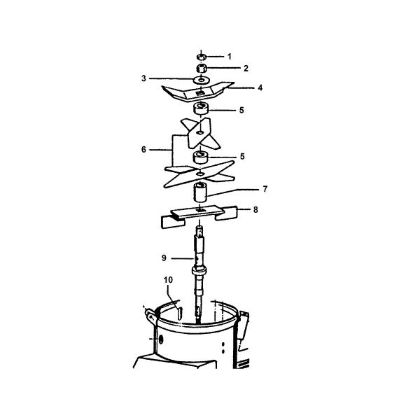 1
2
3
4
5
6
5
7
8
9
10