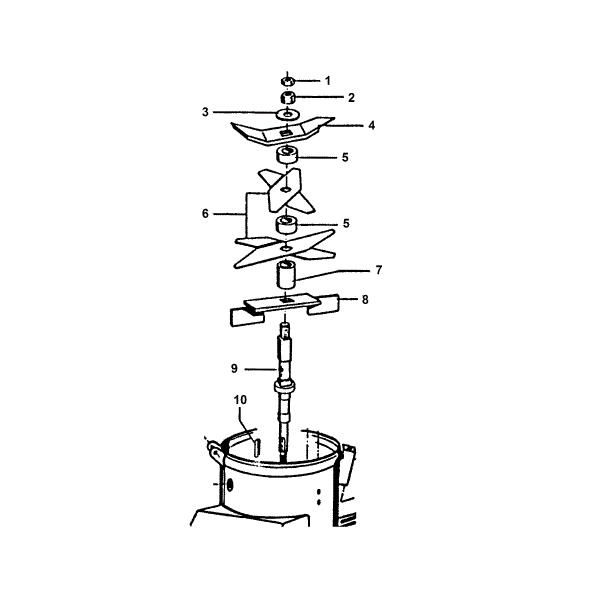 1
2
3
4
5
6
5
7
8
9
10