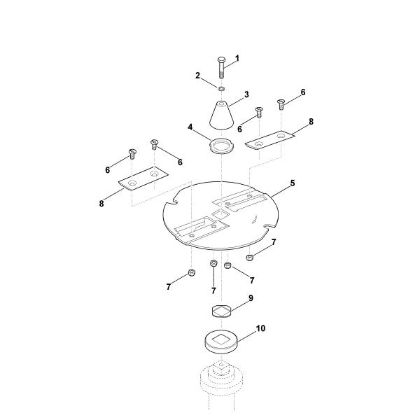 1
2
3
6
6
8
4
6
6
8
5
7
7
7
7
9
10