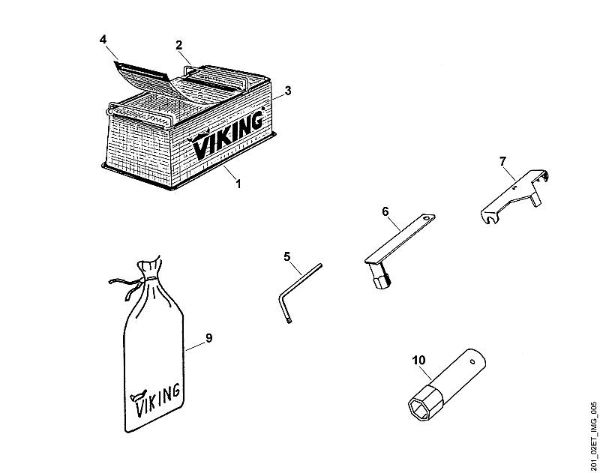 4
2
3
VIKING
1
7
6
5
9
VIKING
10
201_02ET_IMG_005