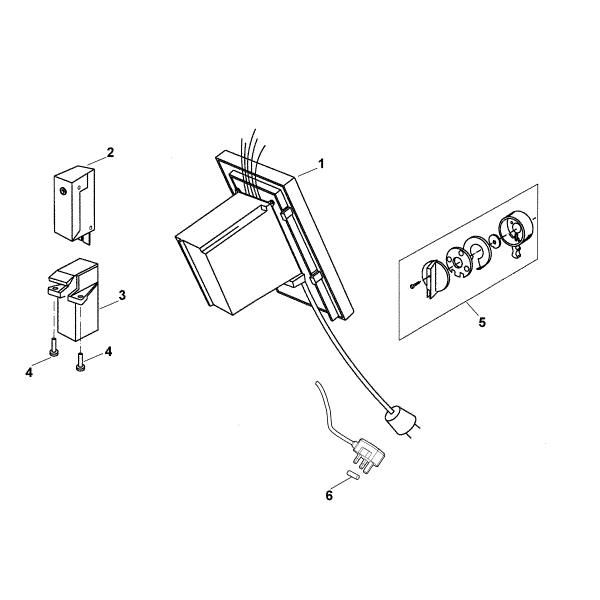 2

1

3

4

4

5

6