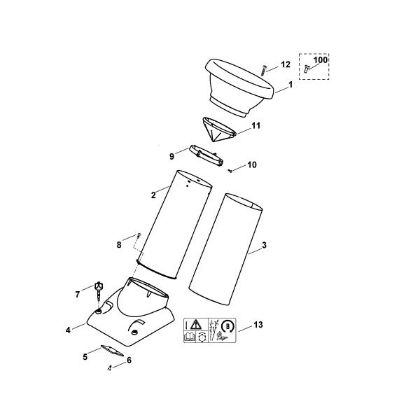 12
100
1
11
9
10
2
3
8
7
4
13
5
6