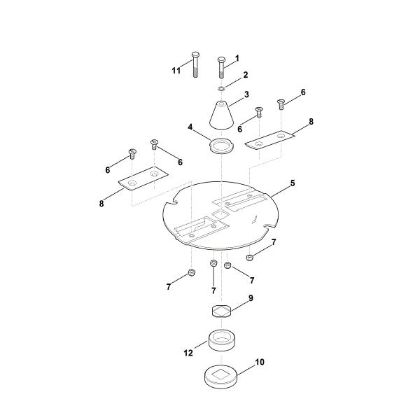 11
1
2
3
6
6
8
4
6
6
8
5
7
7
7
7
9
12
10