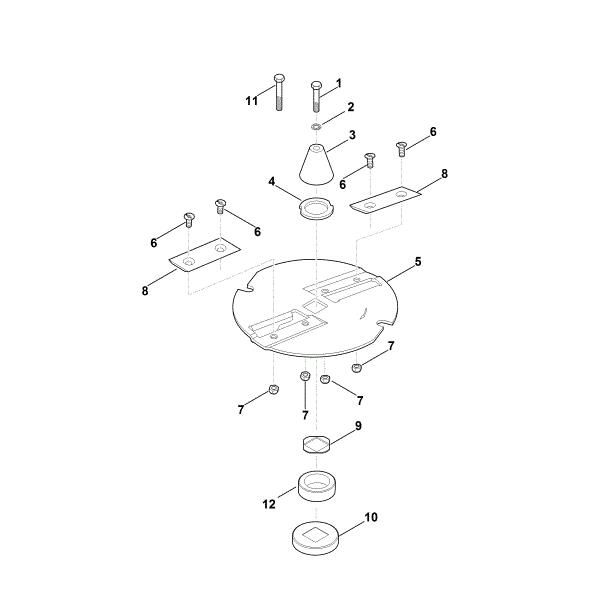 11
1
2
3
6
6
8
4
6
6
8
5
7
7
7
7
9
12
10