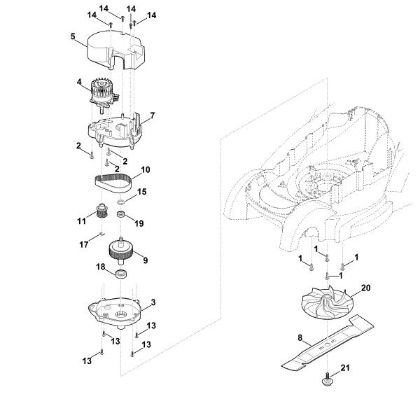 14
14
14
14
5
4
7
2
2
2
10
15
11
19
17
9
18
3
13
13
13
13
1
1
1
1
20
8
21