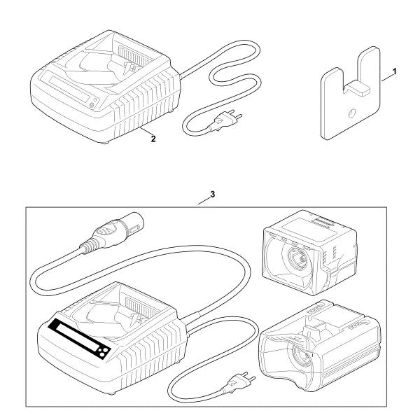 1

2

3