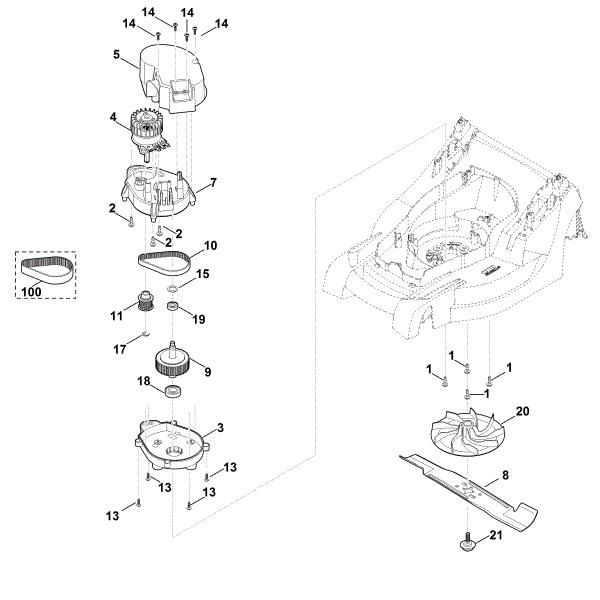 14
14
14
14
5
4
7
2
2
2
10
100
15
11
19
17
9
18
3
13
13
13
13
1
1
1
1
20
8
21