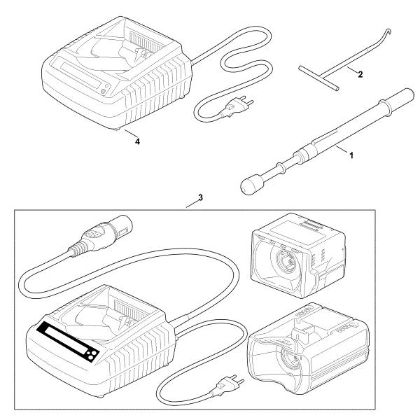 2
4
1
3