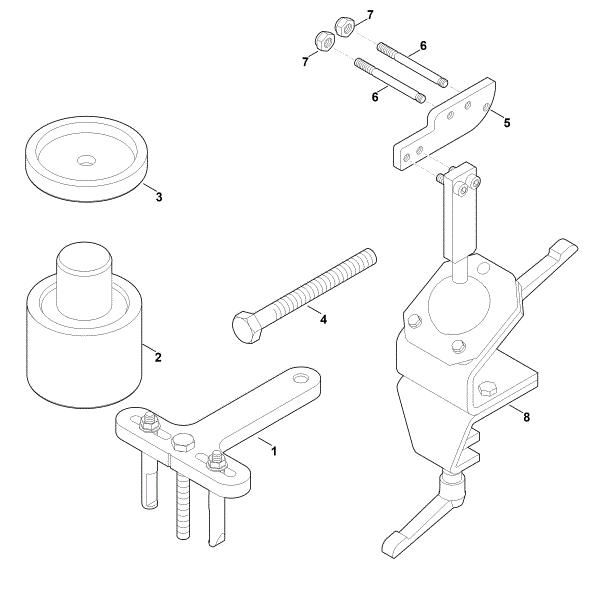 7
7
6
6
5
3
4
2
8
1