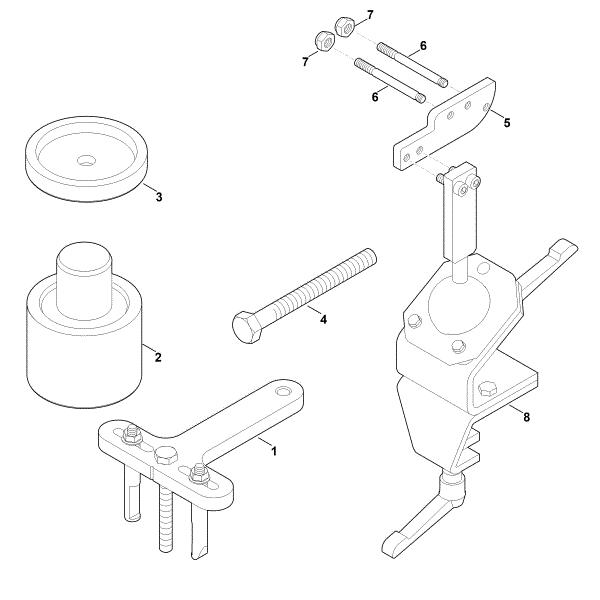 7
7
6
6
5
3
4
2
8
1