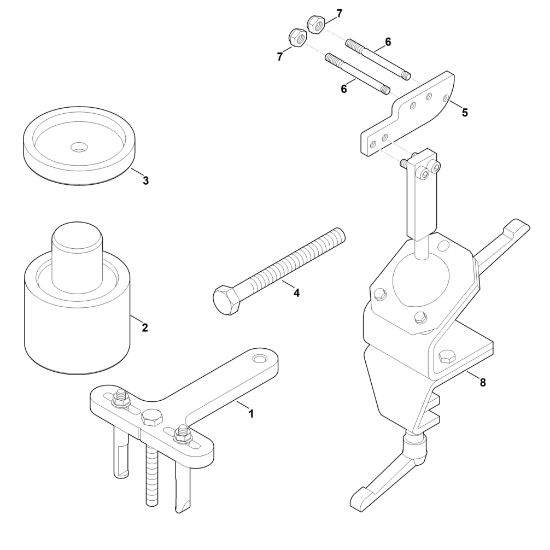 7
7
6
6
5
3
4
2
8
1