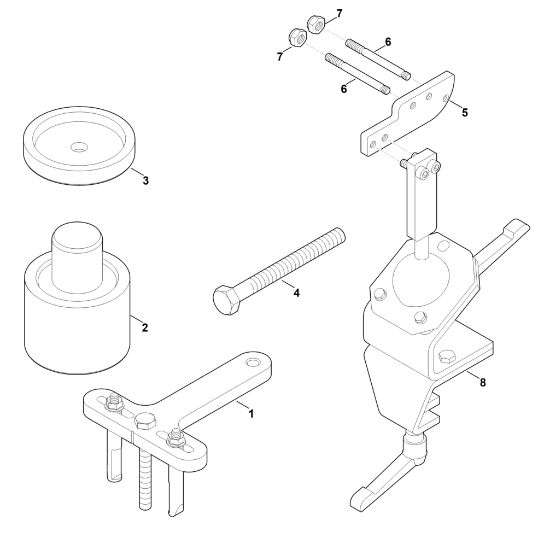 7
7
6
6
5
3
4
2
8
1