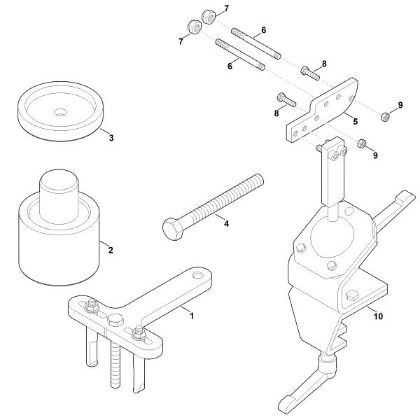 7
7
6
6
8
8
5
9
9
3
4
2
1
10