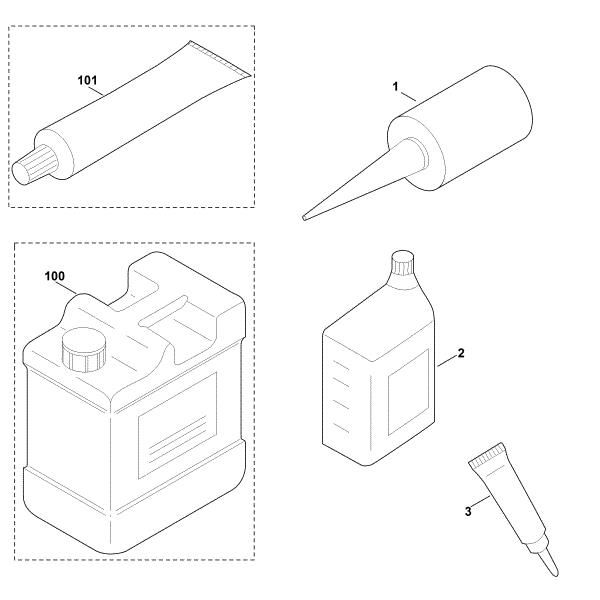 101

1

100

2

3