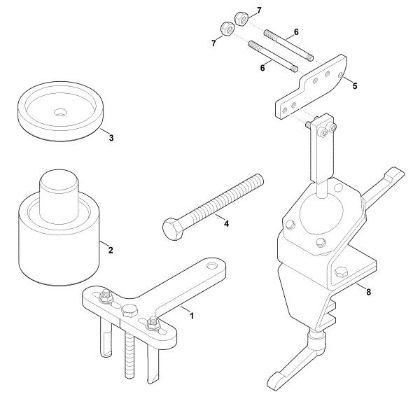 7
7
6
6
5
3
4
2
8
1