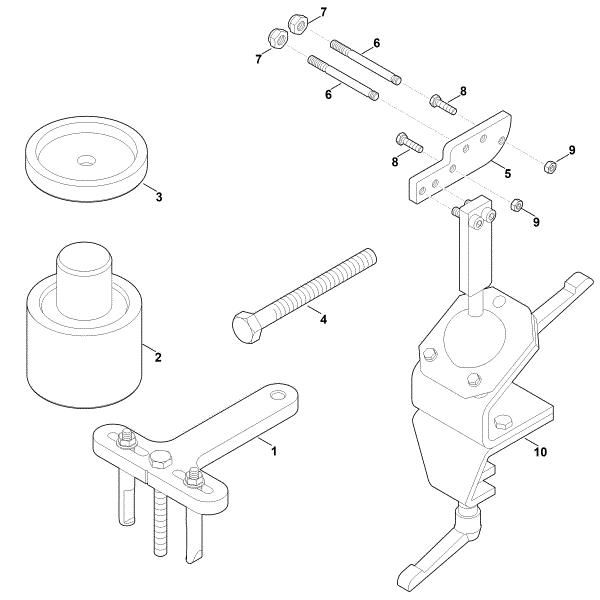 7
7
6
6
8
8
9
5
9
3
4
2
1
10