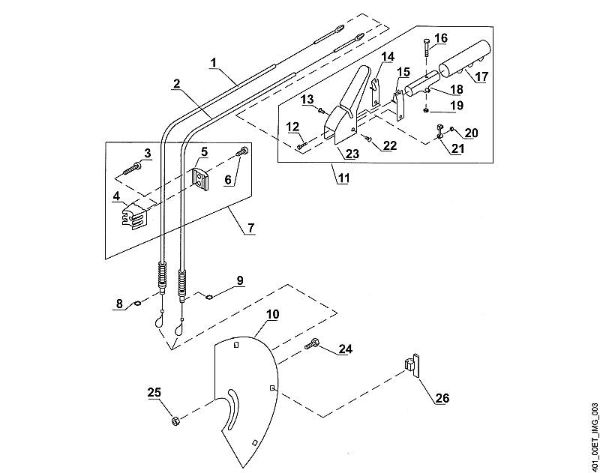 1
2
3
4
5
6
7
8
9
10
11
12
13
14
15
16
17
18
19
20
21
22
23
24
25
26
401_00ET_IMG_003