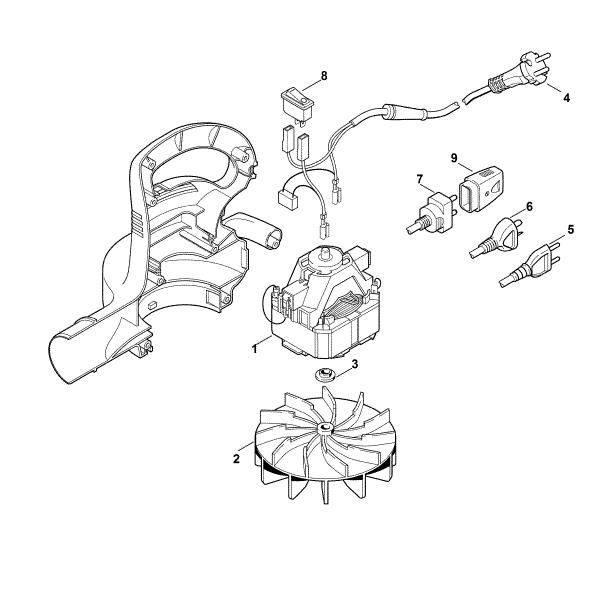 8
4
9
7
6
5
1
3
2