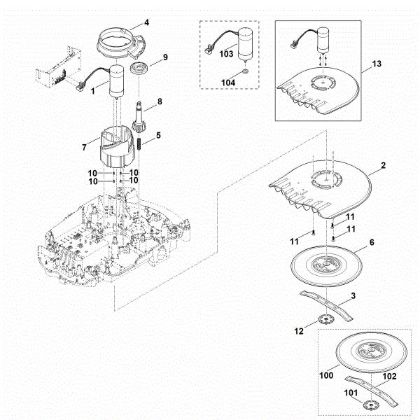 4
9
1
8
7
5
10
10
10
10
103
104
13
2
11
11
11
6
3
12
100
102
101