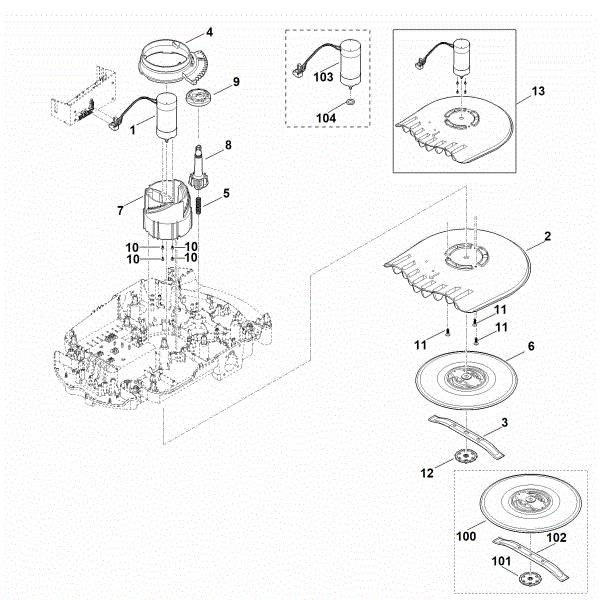 4
9
1
8
7
5
10
10
10
10
103
104
13
2
11
11
11
6
3
12
100
102
101