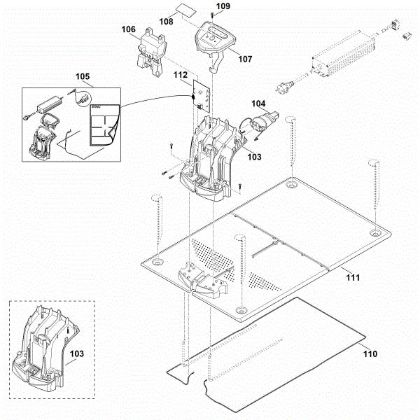 109
108
106
107
105
112
104
103
111
103
110