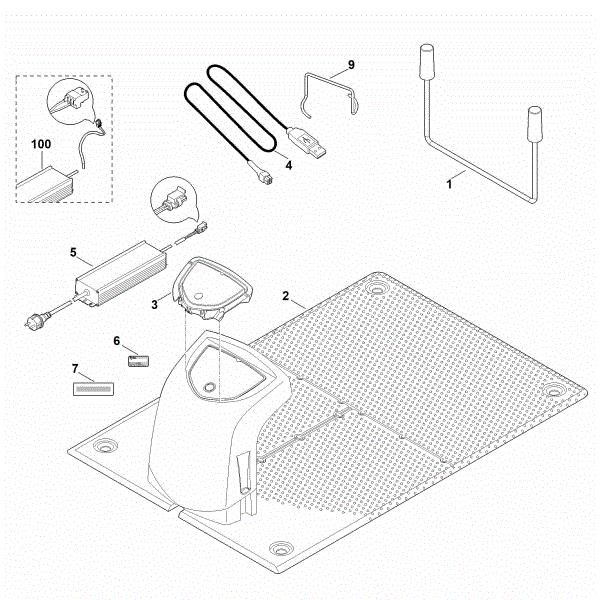 100

9

4

1

5

3

2

6

7