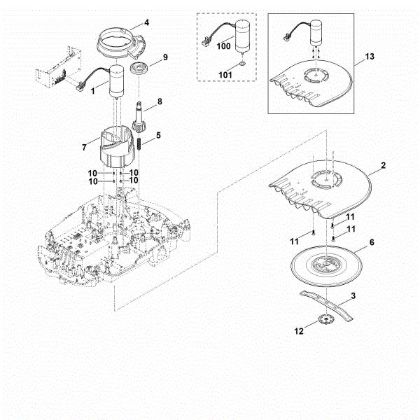 4
100
101
13
9
1
8
7
5
10
10
10
10
2
11
11
11
6
3
12