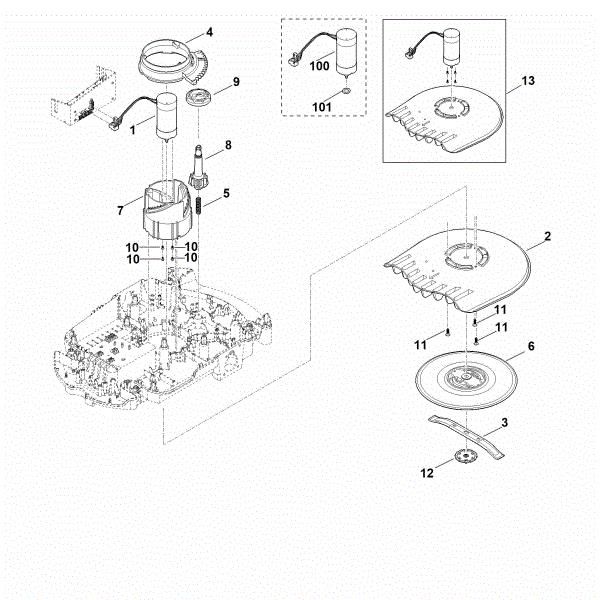 4
9
1
8
7
5
10
10
10
10
100
101
13
2
11
11
11
6
3
12