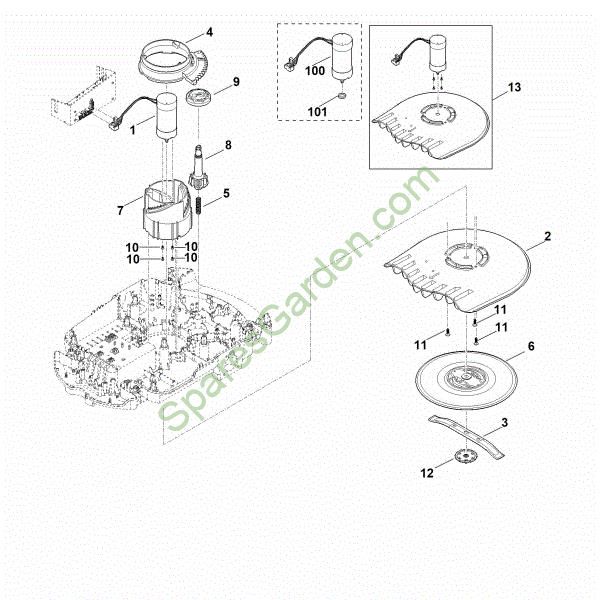 4
9
1
8
7
5
10
10
10
10
100
101
13
SparesGarden.com
2
11
11
11
6
3
12