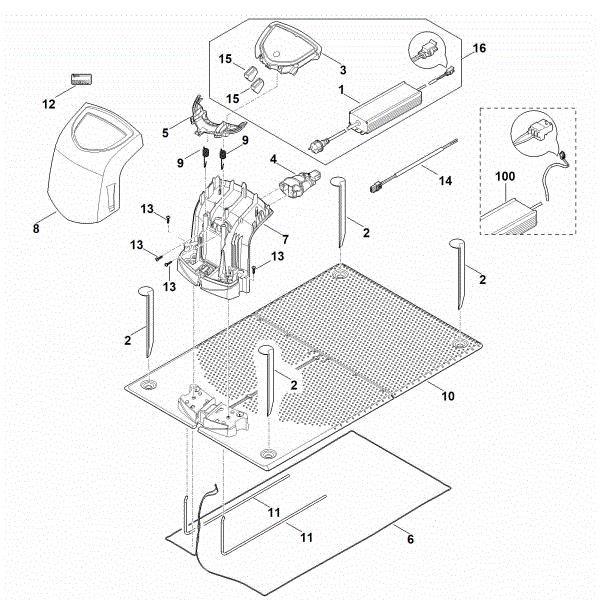 16
15
3
15
1
12
5
9
9
4
14
100
8
13
7
2
13
13
13
2
2
2
10
11
11
6