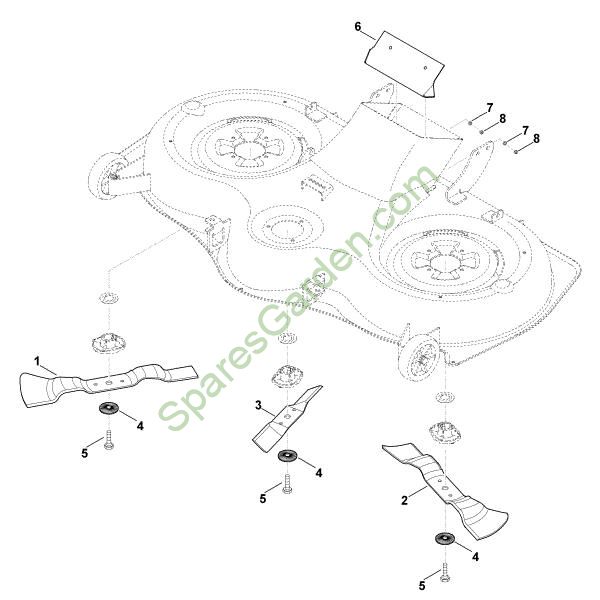 6
7
8
7
8
SparesGarden.com
1
4
5
3
4
5
2
4
5