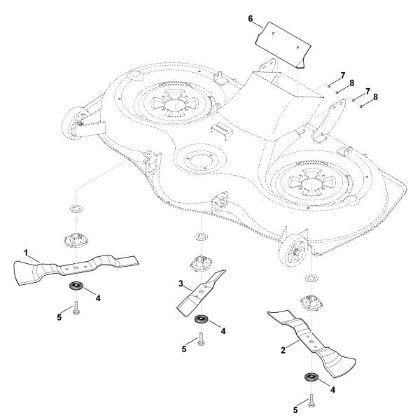 6
7
8
7
8
1
4
5
3
4
5
2
4
5