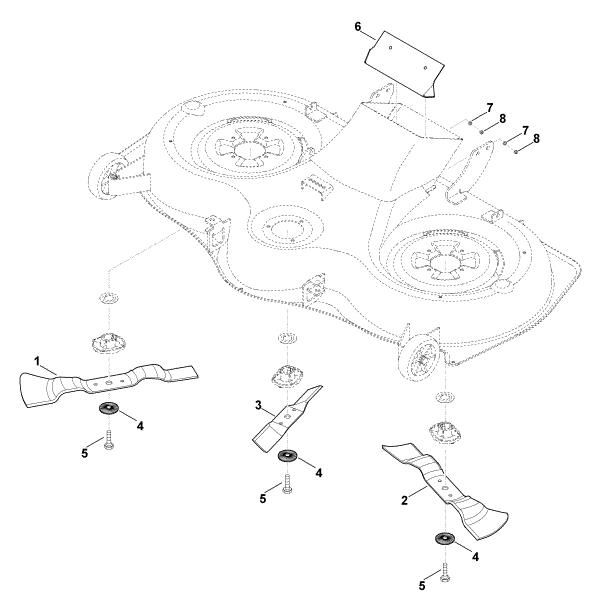 6
7
8
7
8
1
4
5
3
4
5
2
4
5