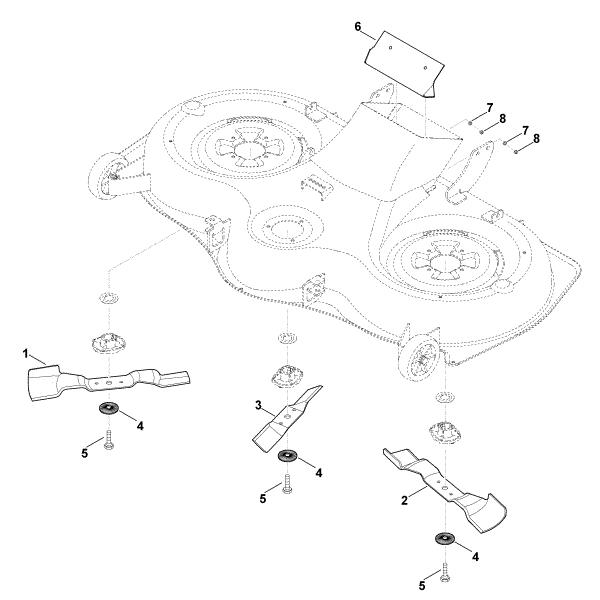 6
7
8
7
8
1
4
5
3
4
5
2
4
5