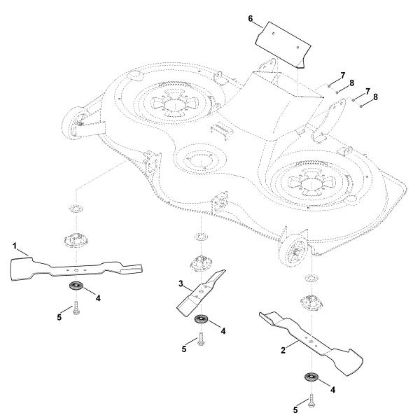 6
7
8
7
8
1
4
5
3
4
5
2
4
5