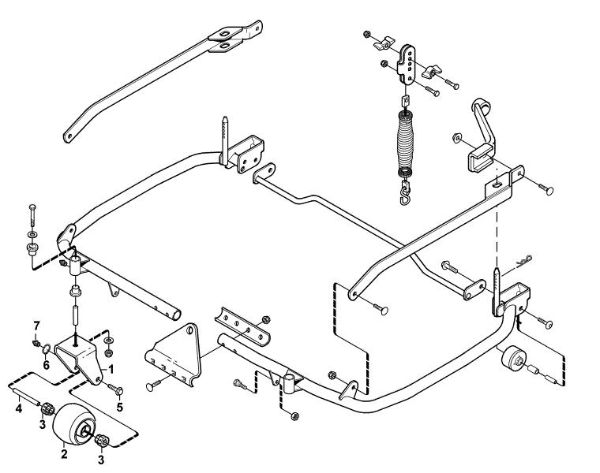 7
6
1
4
5
3
2
3